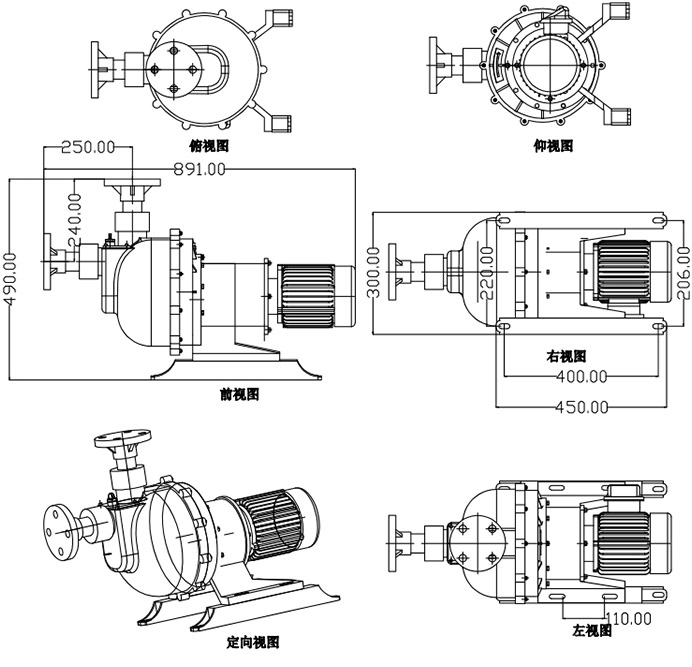 俯视图

仰视图

250.00

891.00

240.00

490.00

前视图

300.00

220.00

206.00

右视图

400.00

450.00

定向视图

110.00

左视图